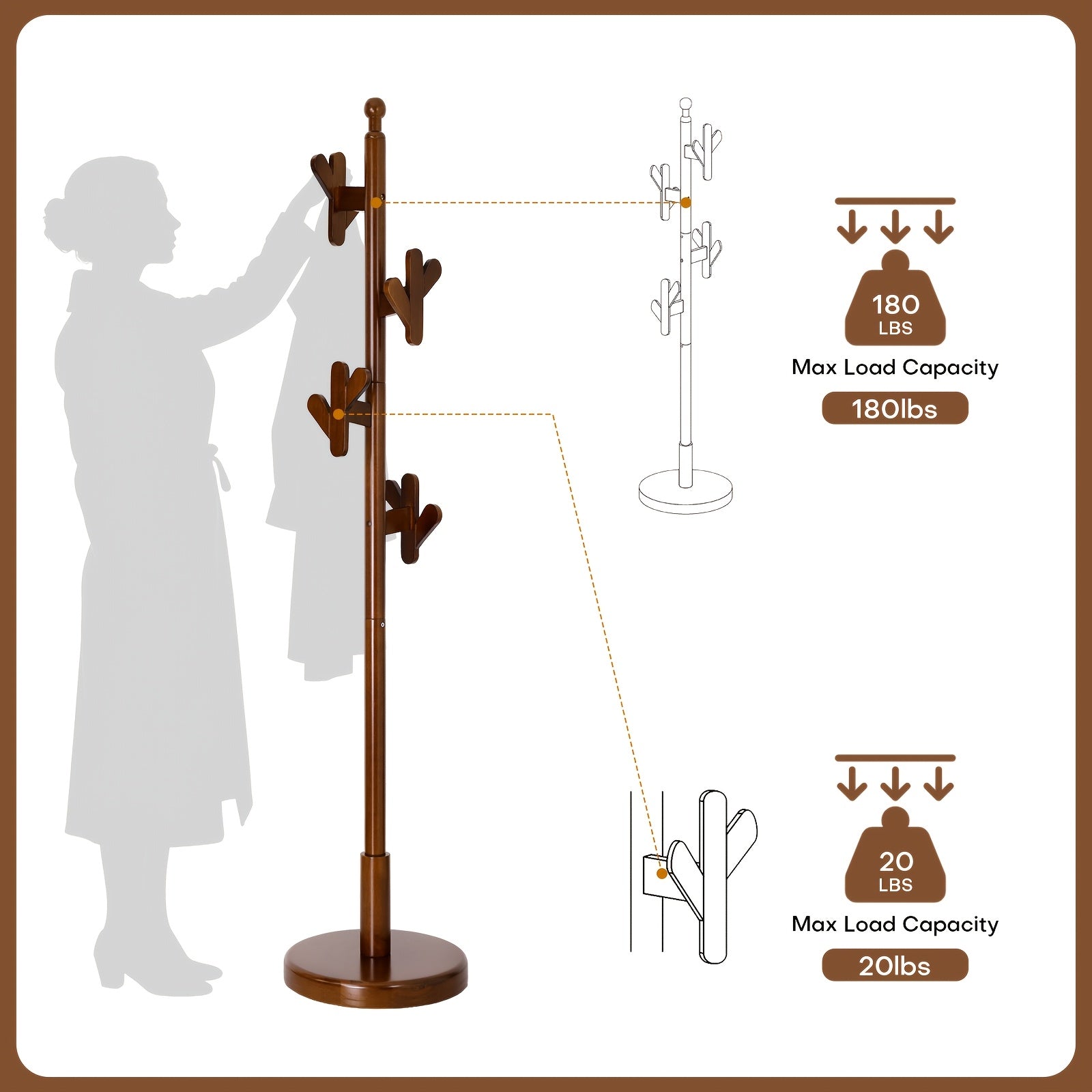 180
LBS
Max Load Capacity
180lbs

20
LBS
Max Load Capacity
20lbs